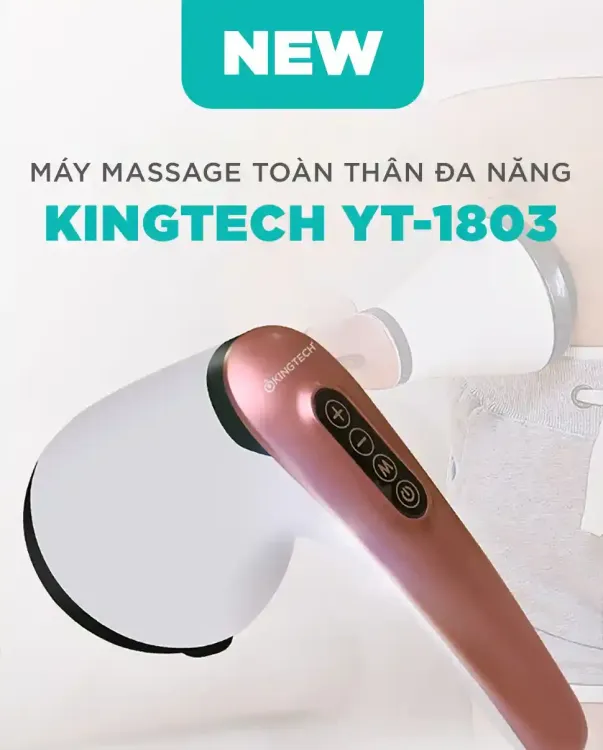 NEW

MÁY MASSAGE TOÀN THÂN ĐA NĂNG
KINGTECH YT-1803

KINGTECH

+
−
M